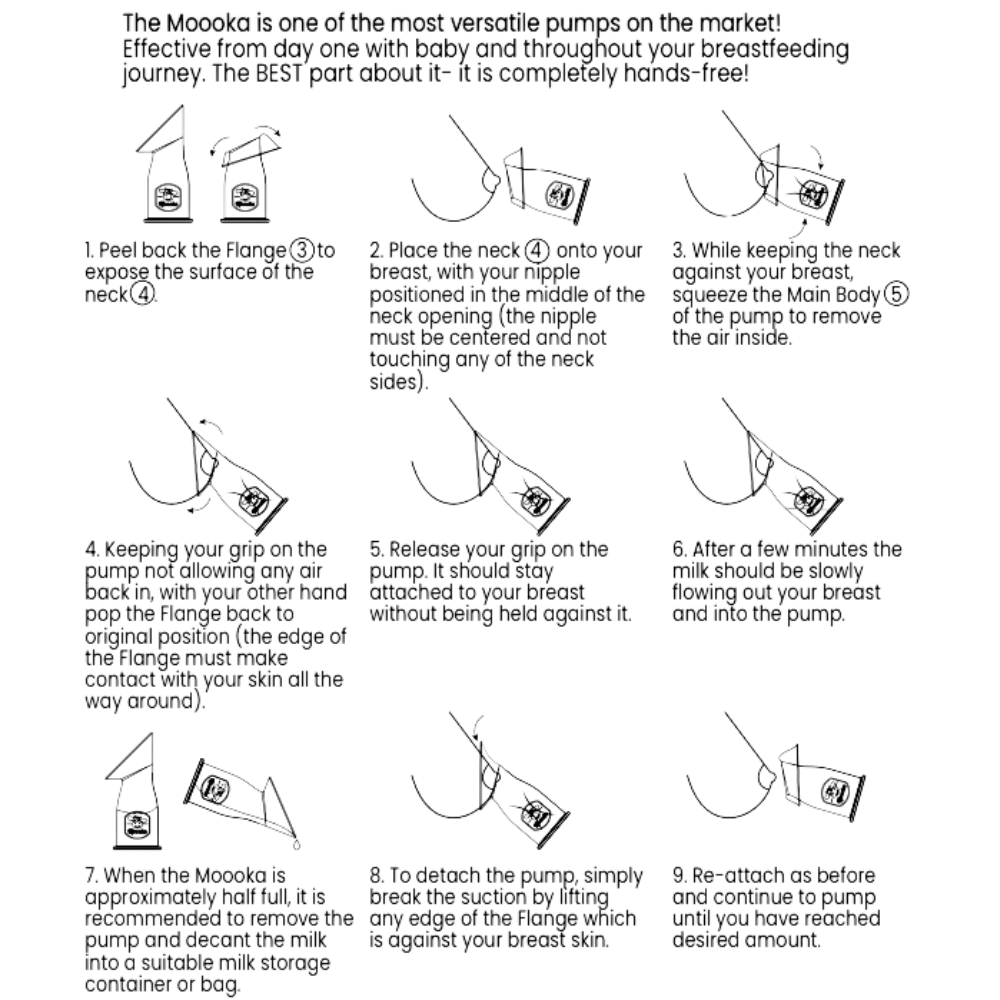 The Moooka is one of the most versatile pumps on the market! Effective from day one with baby and throughout your breastfeeding journey. The BEST part about it- it is completely hands-free!

1. Peel back the Flange ③ to expose the surface of the neck ④.

2. Place the neck ④ onto your breast, with your nipple positioned in the middle of the neck opening (the nipple must be centered and not touching any of the neck sides).

3. While keeping the neck against your breast, squeeze the Main Body ⑤ of the pump to remove the air inside.

4. Keeping your grip on the pump not allowing any air back in, with your other hand pop the Flange back to original position (the edge of the Flange must make contact with your skin all the way around).

5. Release your grip on the pump. It should stay attached to your breast without being held against it.

6. After a few minutes the milk should be slowly flowing out your breast and into the pump.

7. When the Moooka is approximately half full, it is recommended to remove the pump and decant the milk into a suitable milk storage container or bag.

8. To detach the pump, simply break the suction by lifting any edge of the Flange which is against your breast skin.

9. Re-attach as before and continue to pump until you have reached desired amount.