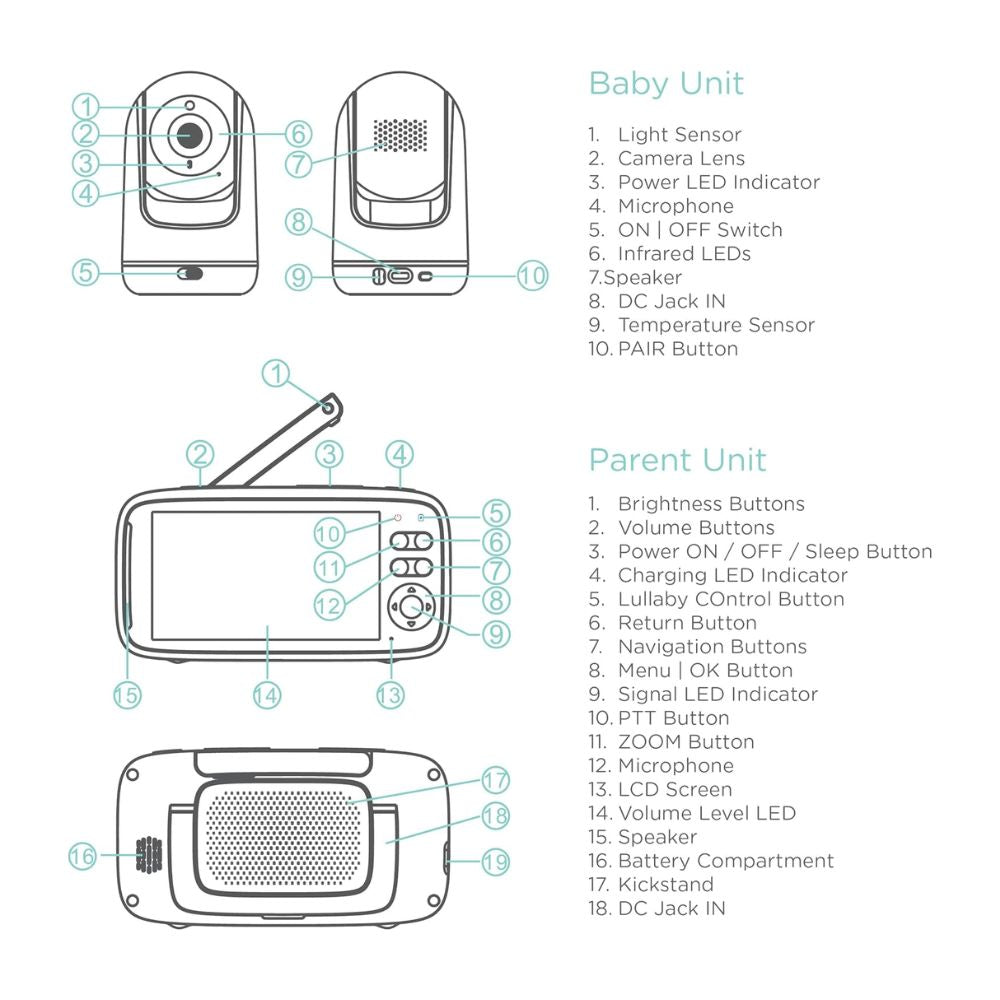 1
2
3
4
5
6
7
8
9
10

Baby Unit

1. Light Sensor
2. Camera Lens
3. Power LED Indicator
4. Microphone
5. ON | OFF Switch
6. Infrared LEDs
7.Speaker
8. DC Jack IN
9. Temperature Sensor
10. PAIR Button

1
2
3
4
5
6
7
8
9
10
11
12
13
14
15

Parent Unit

1. Brightness Buttons
2. Volume Buttons
3. Power ON / OFF / Sleep Button
4. Charging LED Indicator
5. Lullaby COntrol Button
6. Return Button
7. Navigation Buttons
8. Menu | OK Button
9. Signal LED Indicator
10. PTT Button
11. ZOOM Button
12. Microphone
13. LCD Screen
14. Volume Level LED
15. Speaker
16. Battery Compartment
17. Kickstand
18. DC Jack IN

16
17
18
19