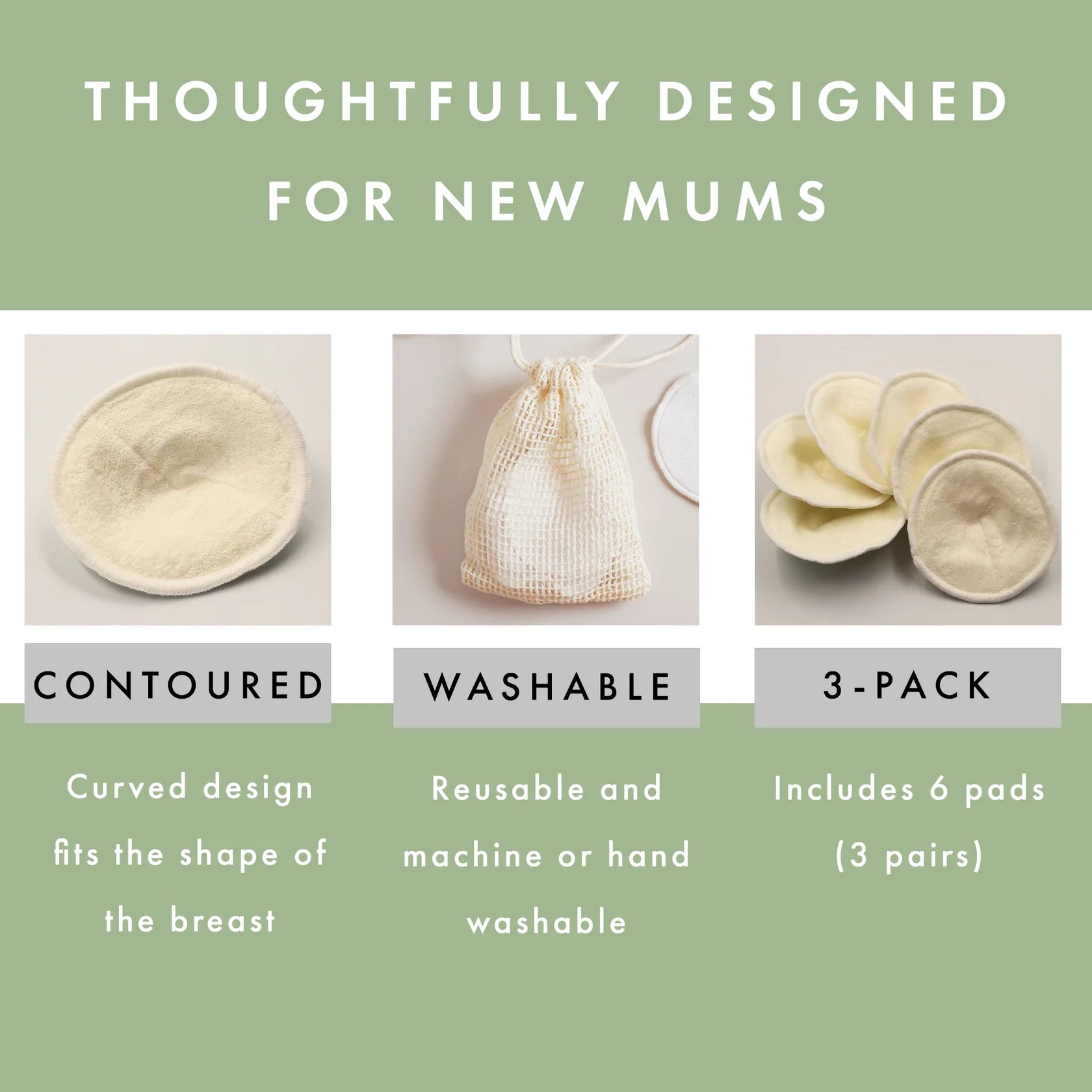 THOUGHTFULLY DESIGNED FOR NEW MUMS

CONTOURED

Curved design fits the shape of the breast

WASHABLE

Reusable and machine or hand washable

3-PACK

Includes 6 pads (3 pairs)